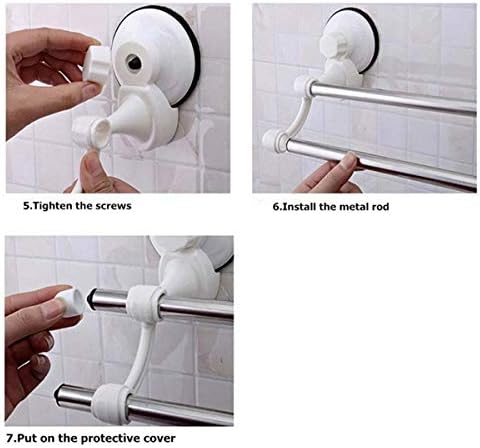 5.Tighten the screws

6.Install the metal rod

7.Put on the protective cover