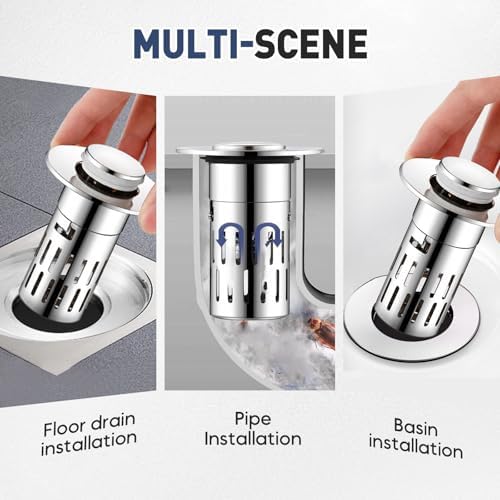 MULTI-SCENE

Floor drain installation

Pipe Installation

Basin installation