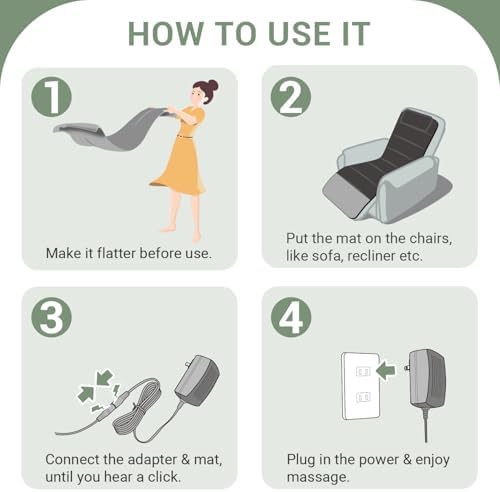 HOW TO USE IT

1

Make it flatter before use.

2

Put the mat on the chairs, like sofa, recliner etc.

3

Connect the adapter & mat, until you hear a click.

4

Plug in the power & enjoy massage.