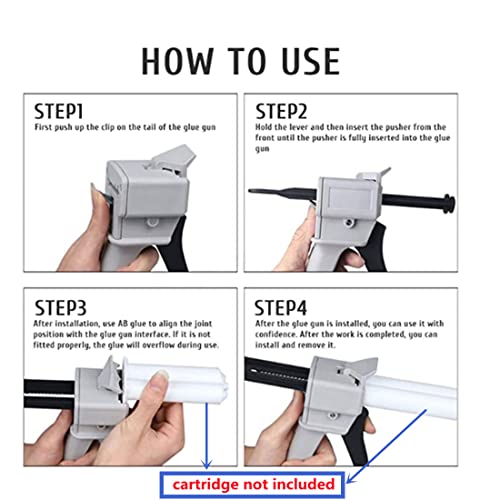 HOW TO USE

STEP1
First push up the clip on the tail of the glue gun

STEP2
Hold the lever and then insert the pusher from the front until the pusher is fully inserted into the glue gun

STEP3
After installation, use AB glue to align the joint position with the glue gun interface. If it is not fitted properly, the glue will overflow during use.

STEP4
After the glue gun is installed, you can use it with confidence. After the work is completed, you can install and remove it.

cartridge not included