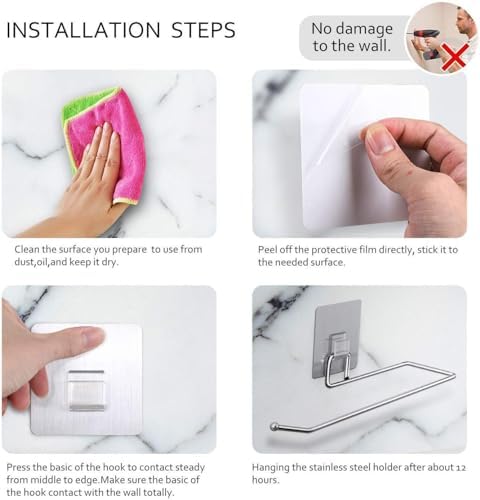 INSTALLATION STEPS

No damage to the wall.

Clean the surface you prepare to use from dust,oil,and keep it dry.

Peel off the protective film directly, stick it to the needed surface.

Press the basic of the hook to contact steady from middle to edge.Make sure the basic of the hook contact with the wall totally.

Hanging the stainless steel holder after about 12 hours.