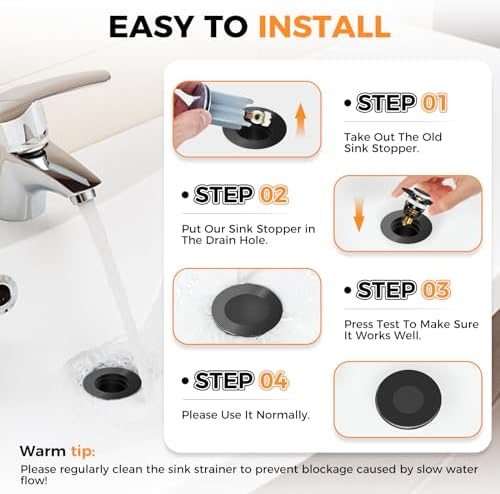 EASY TO INSTALL

• STEP 01

Take Out The Old Sink Stopper.

• STEP 02

Put Our Sink Stopper in The Drain Hole.

• STEP 03

Press Test To Make Sure It Works Well.

• STEP 04

Please Use It Normally.

Warm tip:

Please regularly clean the sink strainer to prevent blockage caused by slow water flow!