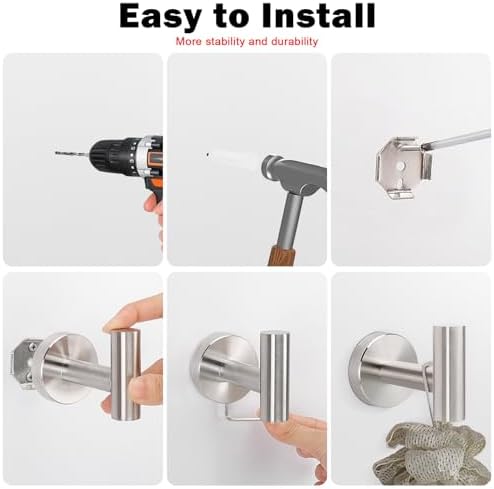 Easy to Install

More stability and durability