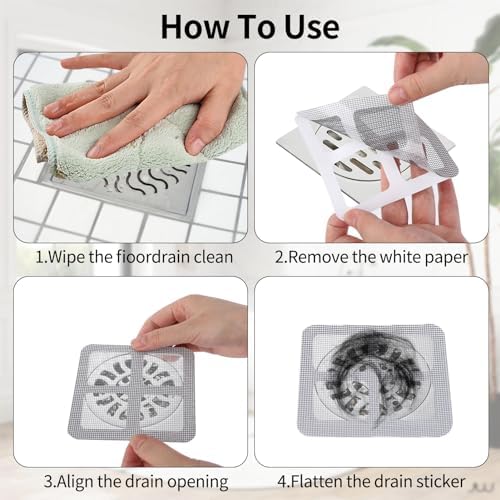 How To Use

1.Wipe the fioordrain clean

2.Remove the white paper

3.Align the drain opening

4.Flatten the drain sticker