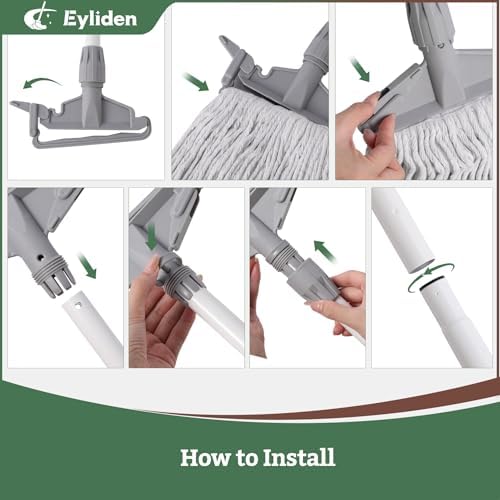 Eyliden

How to Install