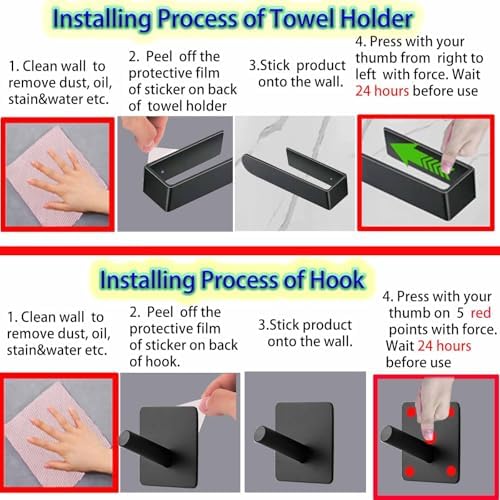 Installing Process of Towel Holder

1. Clean wall to remove dust, oil, stain&water etc.

2. Peel off the protective film of sticker on back of towel holder

3.Stick product onto the wall.

4. Press with your thumb from right to left with force. Wait 24 hours before use

Installing Process of Hook

1. Clean wall to remove dust, oil, stain&water etc.

2. Peel off the protective film of sticker on back of hook.

3.Stick product onto the wall.

4. Press with your thumb on 5 red points with force. Wait 24 hours before use