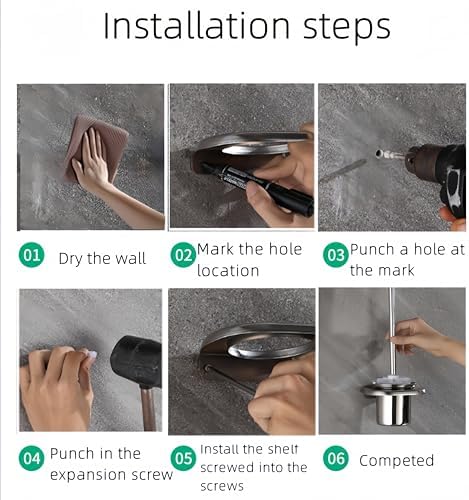 Installation steps

01 Dry the wall

02 Mark the hole location

03 Punch a hole at the mark

04 Punch in the expansion screw

05 Install the shelf screwed into the screws

06 Competed