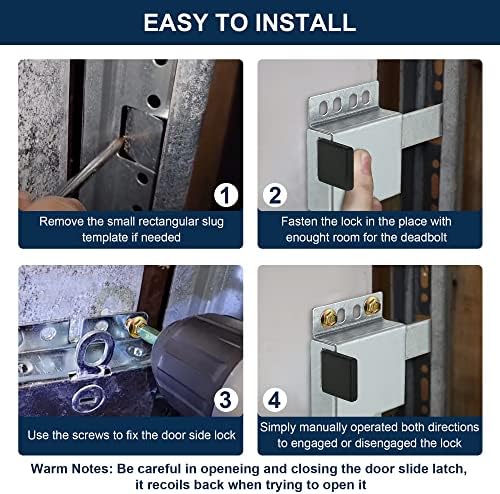 EASY TO INSTALL

1

Remove the small rectangular slug template if needed

2

Fasten the lock in the place with enought room for the deadbolt

3

Use the screws to fix the door side lock

4

Simply manually operated both directions to engaged or disengaged the lock

Warm Notes: Be careful in openeing and closing the door slide latch, it recoils back when trying to open it