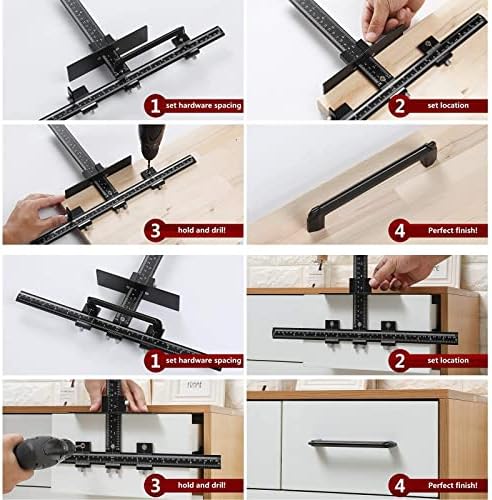 1 set hardware spacing

2 set location

3 hold and drill!

4 Perfect finish!

1 set hardware spacing

2 set location

3 hold and drill!

4 Perfect finish!