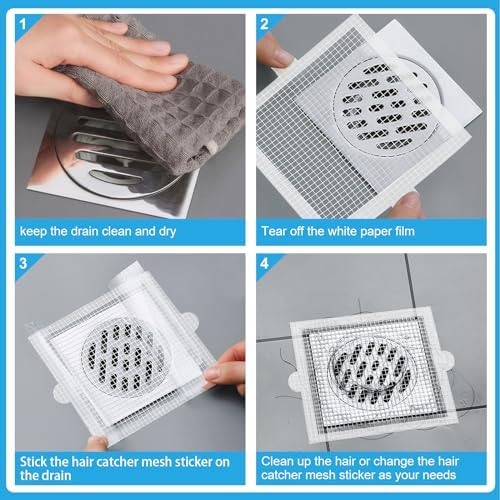 1

keep the drain clean and dry

2

Tear off the white paper film

3

Stick the hair catcher mesh sticker on the drain

4

Clean up the hair or change the hair catcher mesh sticker as your needs