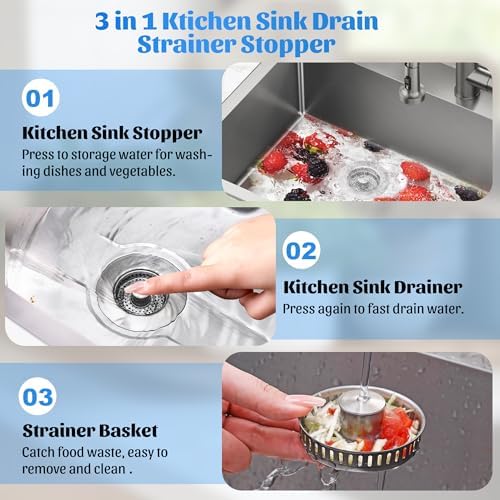 3 in 1 Ktichen Sink Drain Strainer Stopper

01

Kitchen Sink Stopper

Press to storage water for washing dishes and vegetables.

02

Kitchen Sink Drainer

Press again to fast drain water.

03

Strainer Basket

Catch food waste, easy to remove and clean .