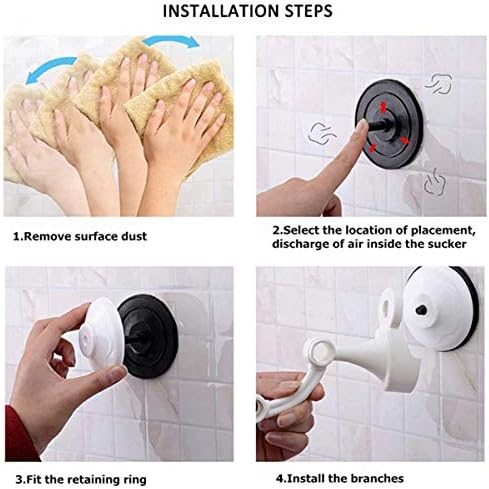 INSTALLATION STEPS

1.Remove surface dust

2.Select the location of placement, discharge of air inside the sucker

3.Fit the retaining ring

4.Install the branches