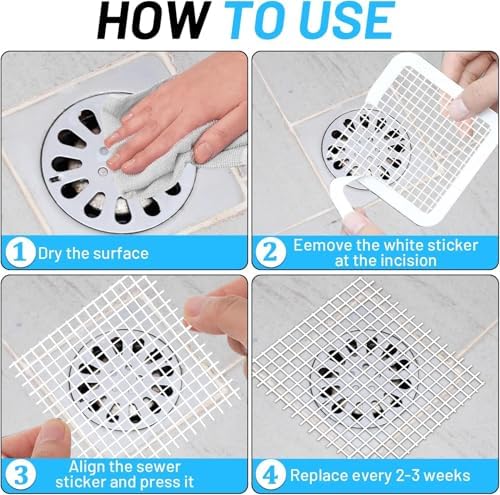 HOW TO USE

1 Dry the surface

2 Eemove the white sticker at the incision

3 Align the sewer sticker and press it

4 Replace every 2-3 weeks