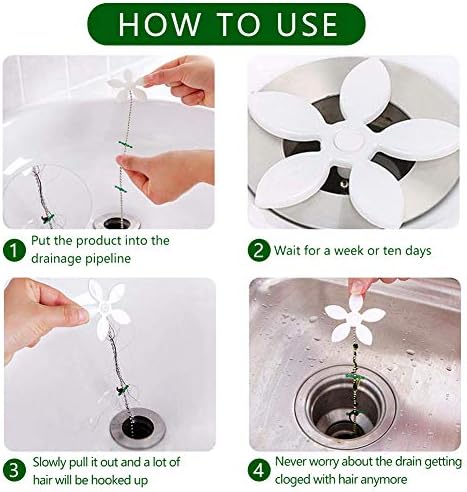 HOW TO USE

1 Put the product into the drainage pipeline

2 Wait for a week or ten days

3 Slowly pull it out and a lot of hair will be hooked up

4 Never worry about the drain getting cloged with hair anymore