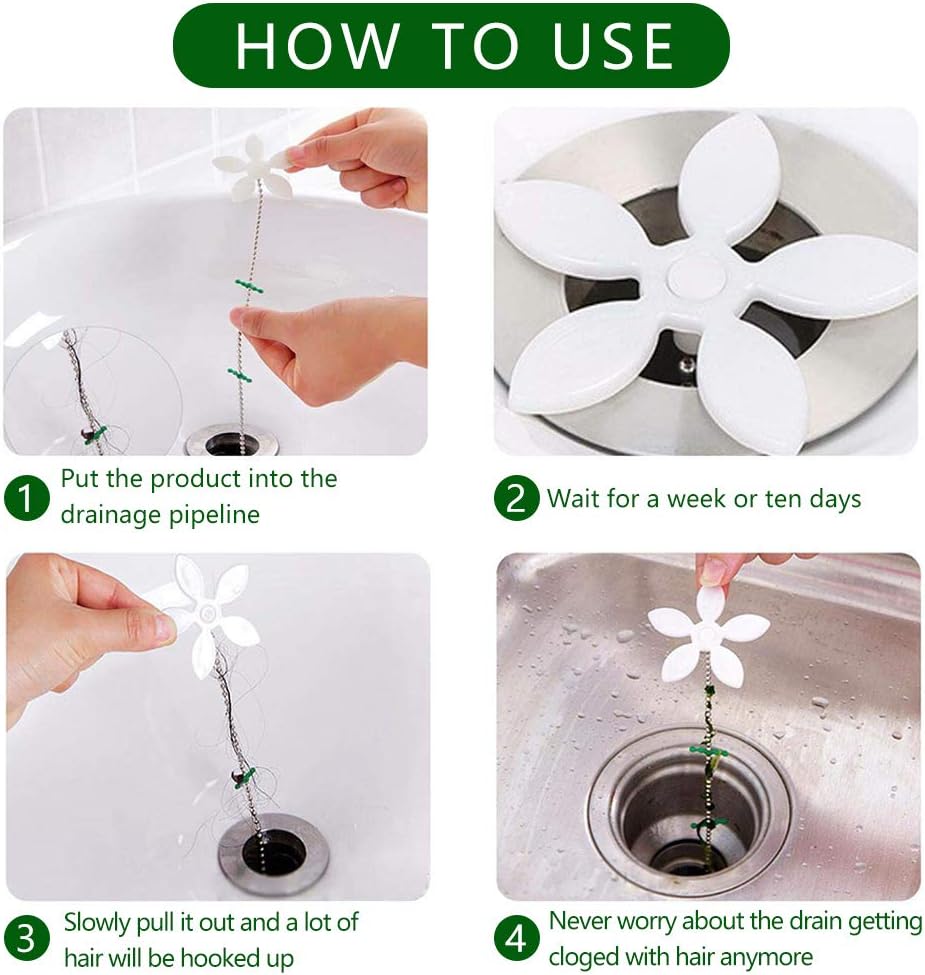 HOW TO USE

1 Put the product into the drainage pipeline

2 Wait for a week or ten days

3 Slowly pull it out and a lot of hair will be hooked up

4 Never worry about the drain getting cloged with hair anymore