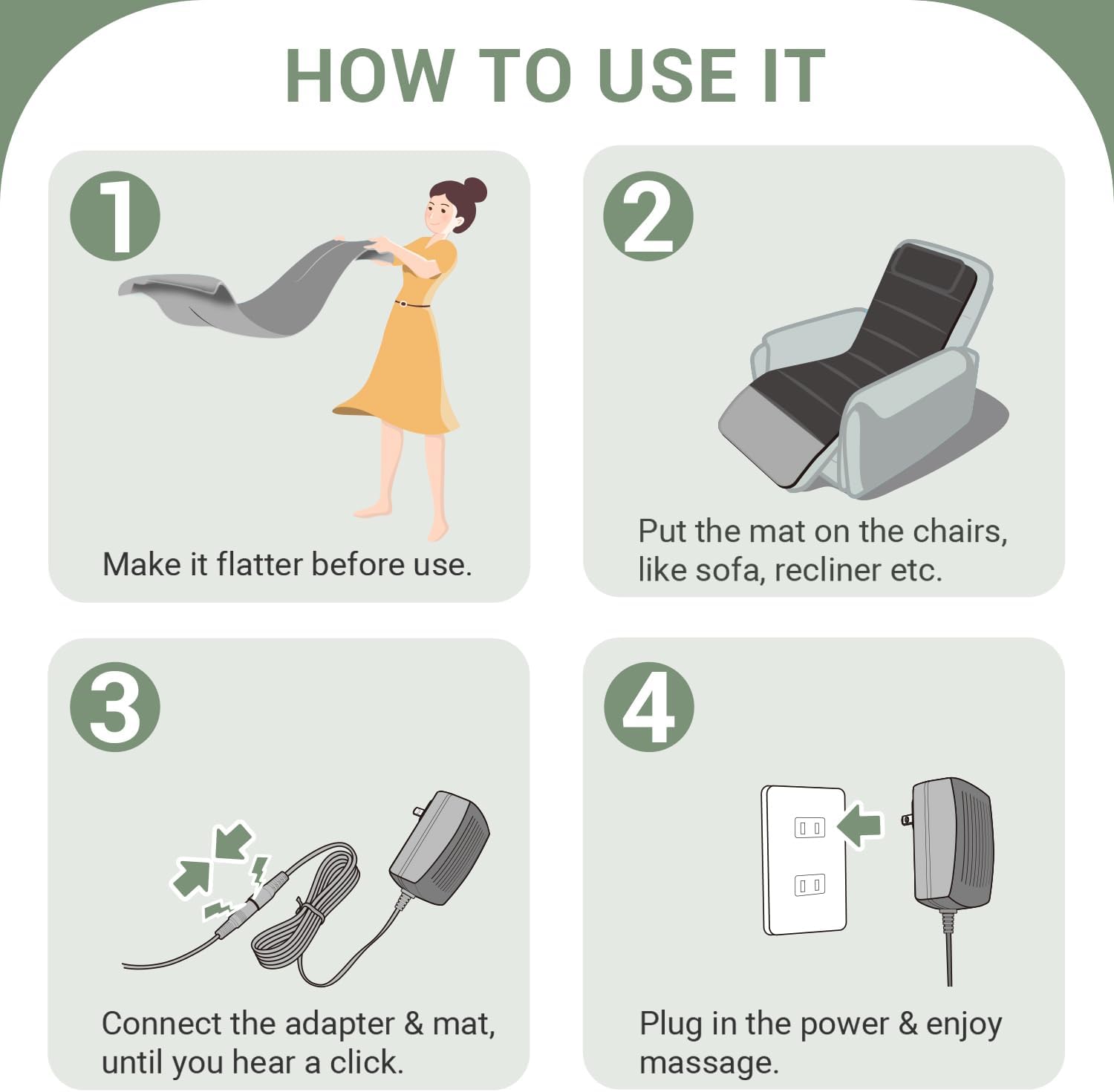 HOW TO USE IT

1

Make it flatter before use.

2

Put the mat on the chairs, like sofa, recliner etc.

3

Connect the adapter & mat, until you hear a click.

4

Plug in the power & enjoy massage.