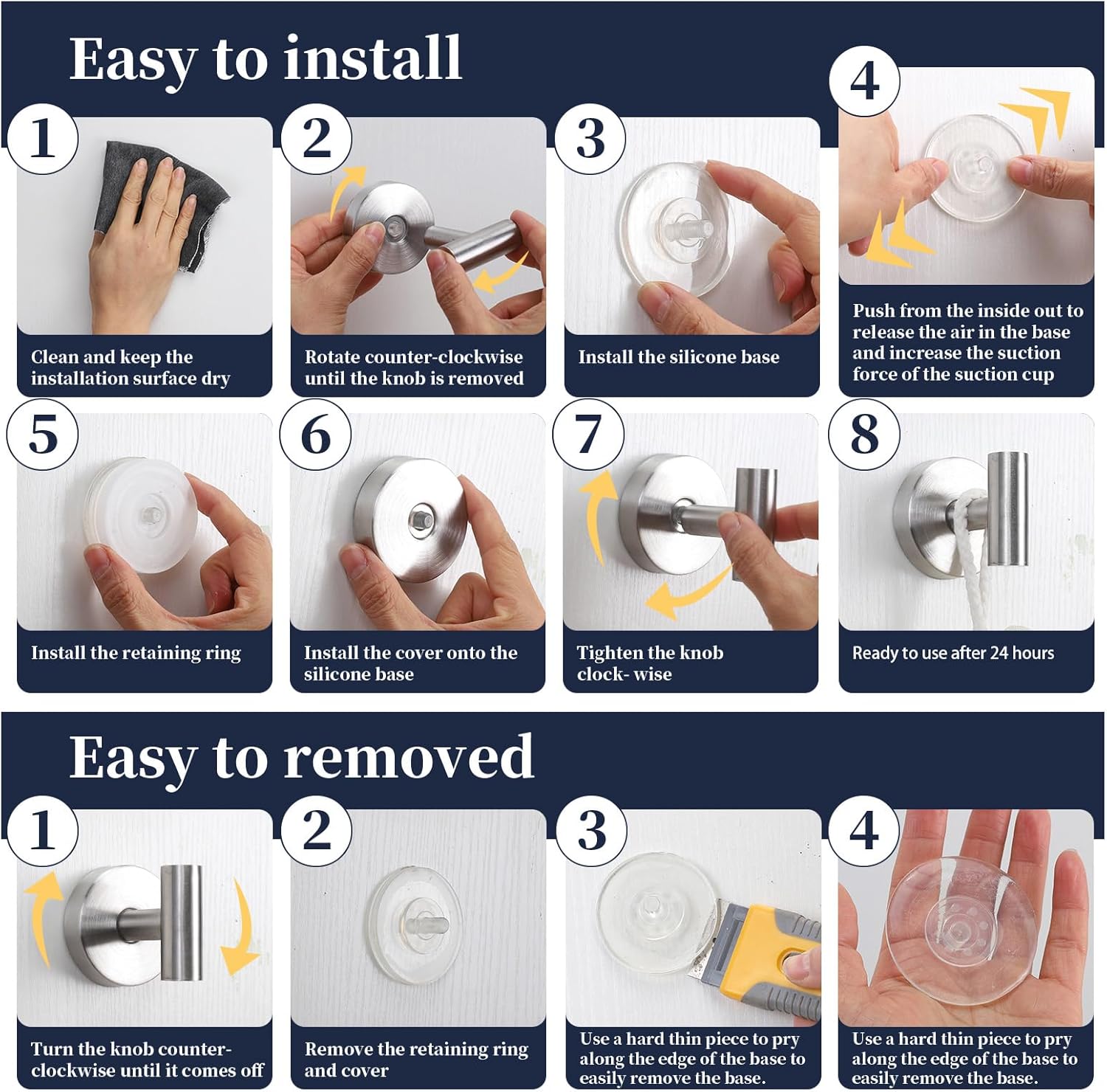 Easy to install

1

Clean and keep the installation surface dry

2

Rotate counter-clockwise until the knob is removed

3

Install the silicone base

4

Push from the inside out to release the air in the base and increase the suction force of the suction cup

5

Install the retaining ring

6

Install the cover onto the silicone base

7

Tighten the knob clock- wise

8

Ready to use after 24 hours

Easy to removed

1

Turn the knob counter-clockwise until it comes off

2

Remove the retaining ring and cover

3

Use a hard thin piece to pry along the edge of the base to easily remove the base.

4

Use a hard thin piece to pry along the edge of the base to easily remove the base.