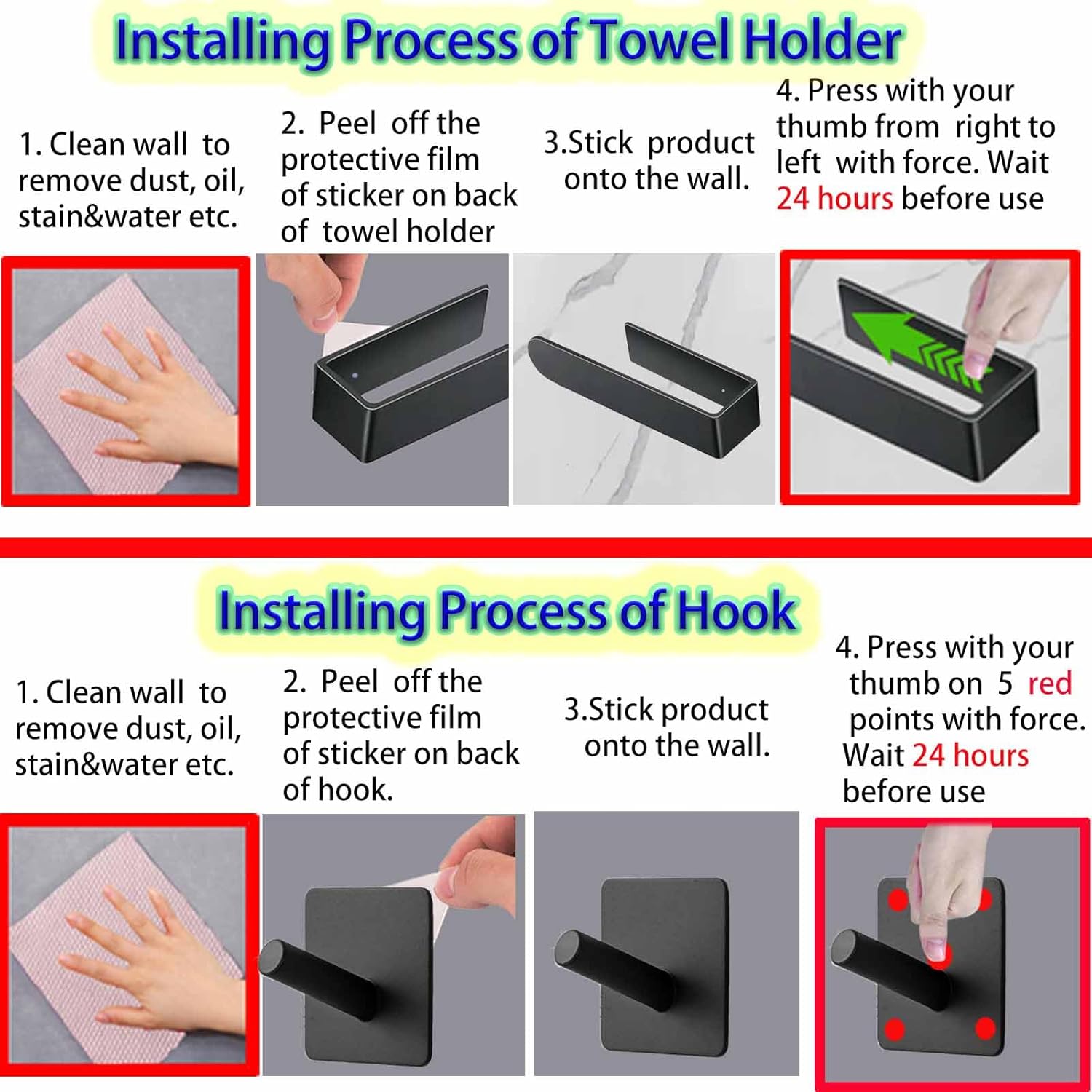 Installing Process of Towel Holder

1. Clean wall to remove dust, oil, stain&water etc.

2. Peel off the protective film of sticker on back of towel holder

3.Stick product onto the wall.

4. Press with your thumb from right to left with force. Wait 24 hours before use

Installing Process of Hook

1. Clean wall to remove dust, oil, stain&water etc.

2. Peel off the protective film of sticker on back of hook.

3.Stick product onto the wall.

4. Press with your thumb on 5 red points with force. Wait 24 hours before use