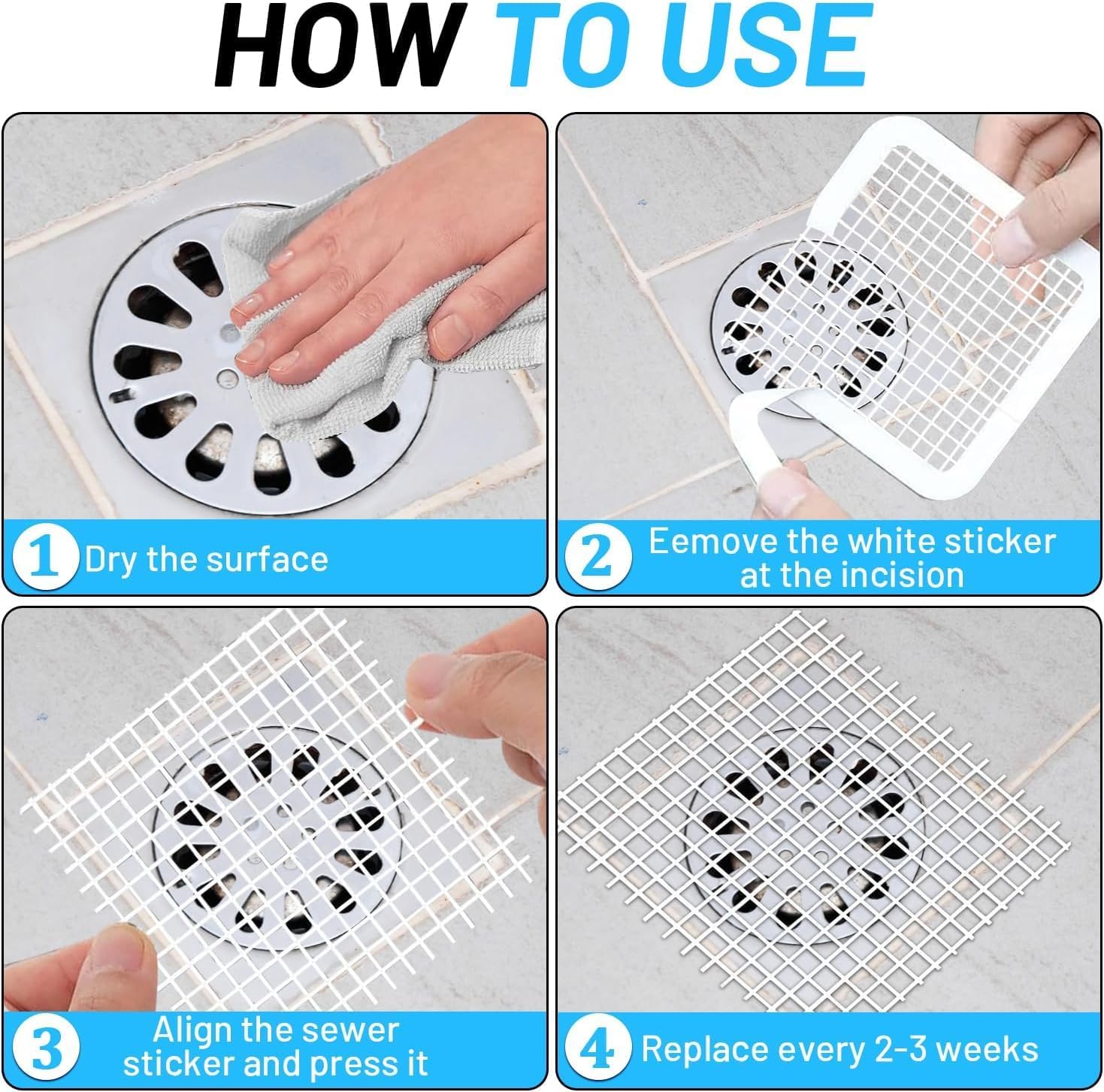 HOW TO USE

1 Dry the surface

2 Eemove the white sticker at the incision

3 Align the sewer sticker and press it

4 Replace every 2-3 weeks