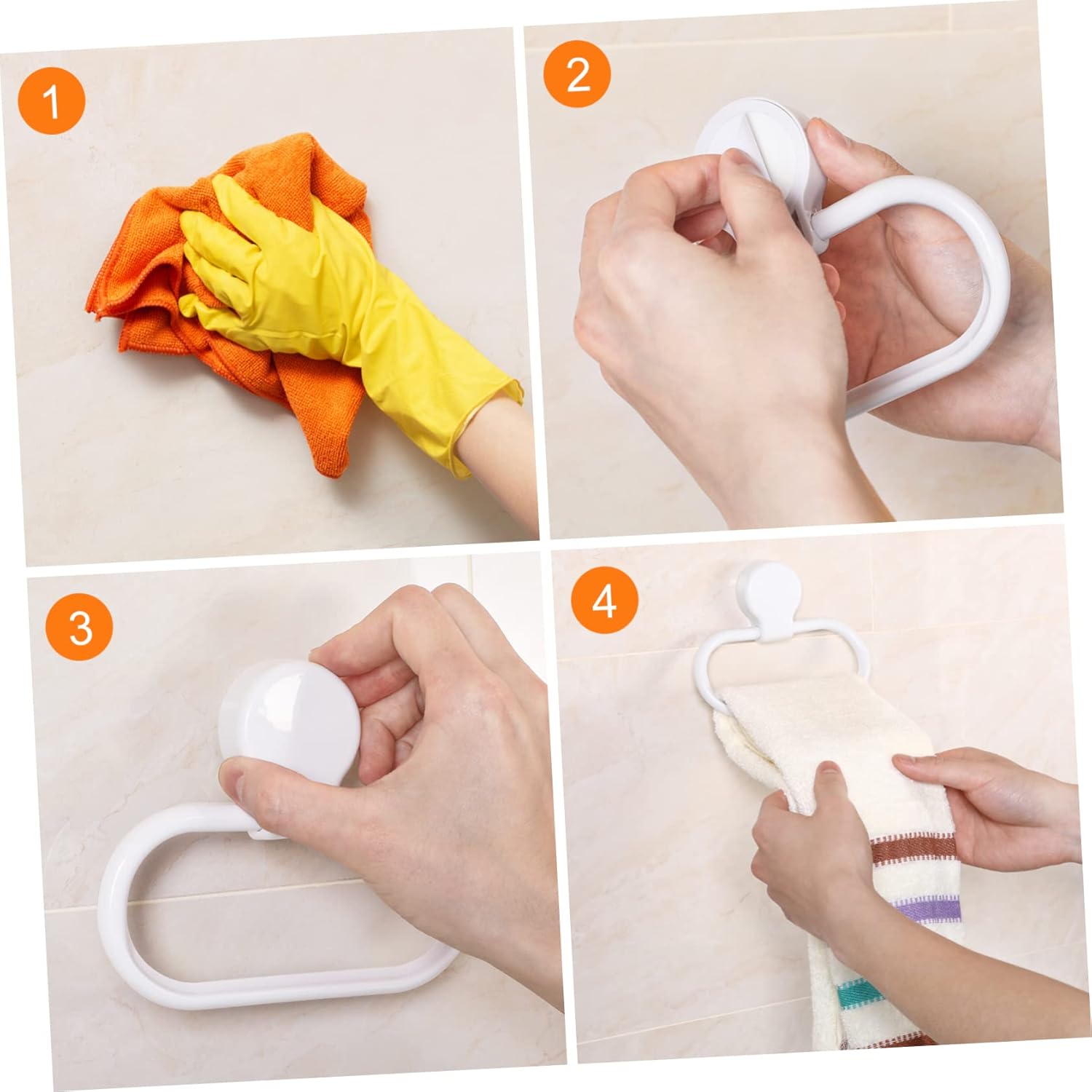 1

2

3

4