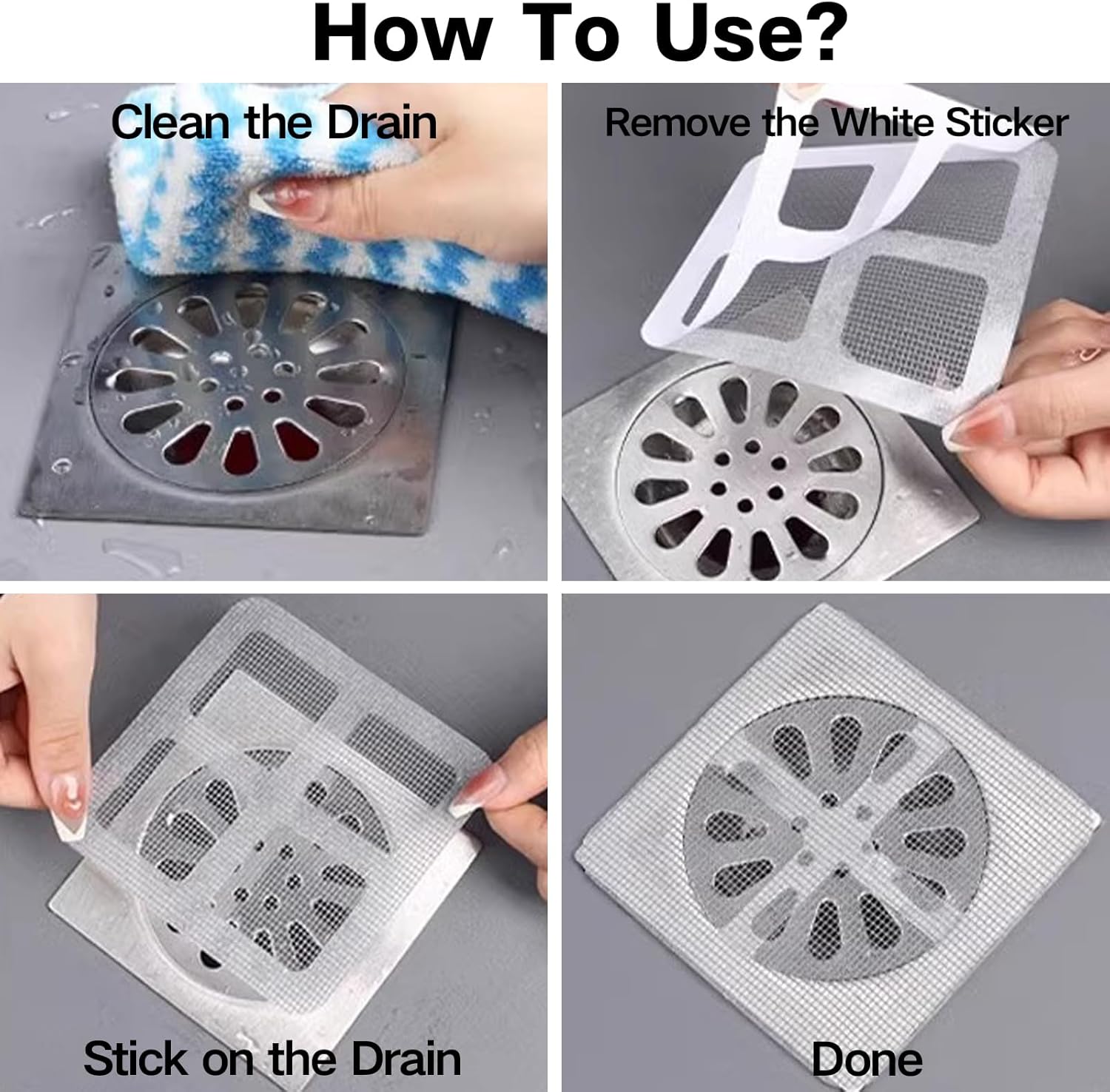 How To Use?

Clean the Drain

Remove the White Sticker

Stick on the Drain

Done