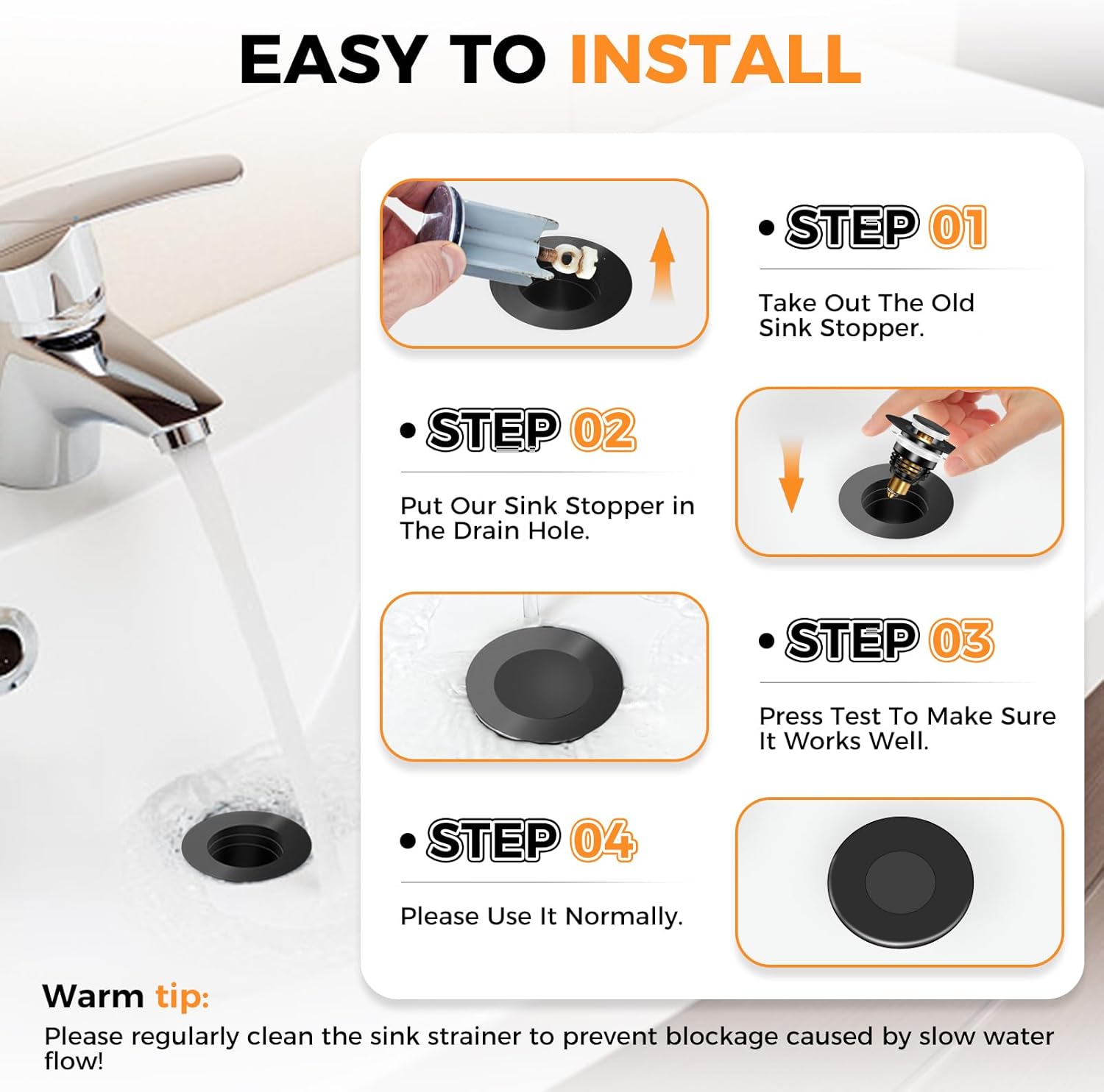 EASY TO INSTALL

• STEP 01

Take Out The Old Sink Stopper.

• STEP 02

Put Our Sink Stopper in The Drain Hole.

• STEP 03

Press Test To Make Sure It Works Well.

• STEP 04

Please Use It Normally.

Warm tip:

Please regularly clean the sink strainer to prevent blockage caused by slow water flow!