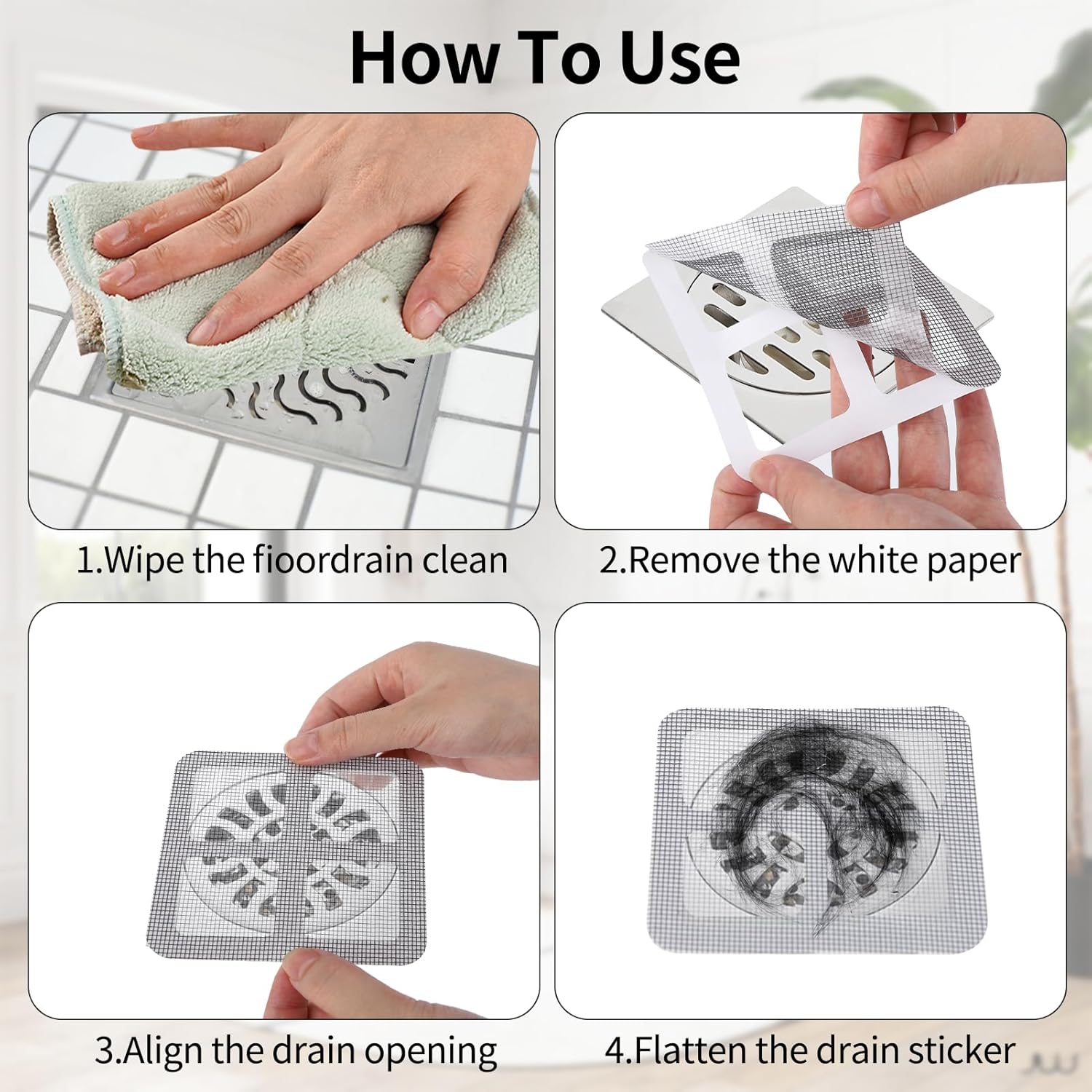 How To Use

1.Wipe the fioordrain clean

2.Remove the white paper

3.Align the drain opening

4.Flatten the drain sticker