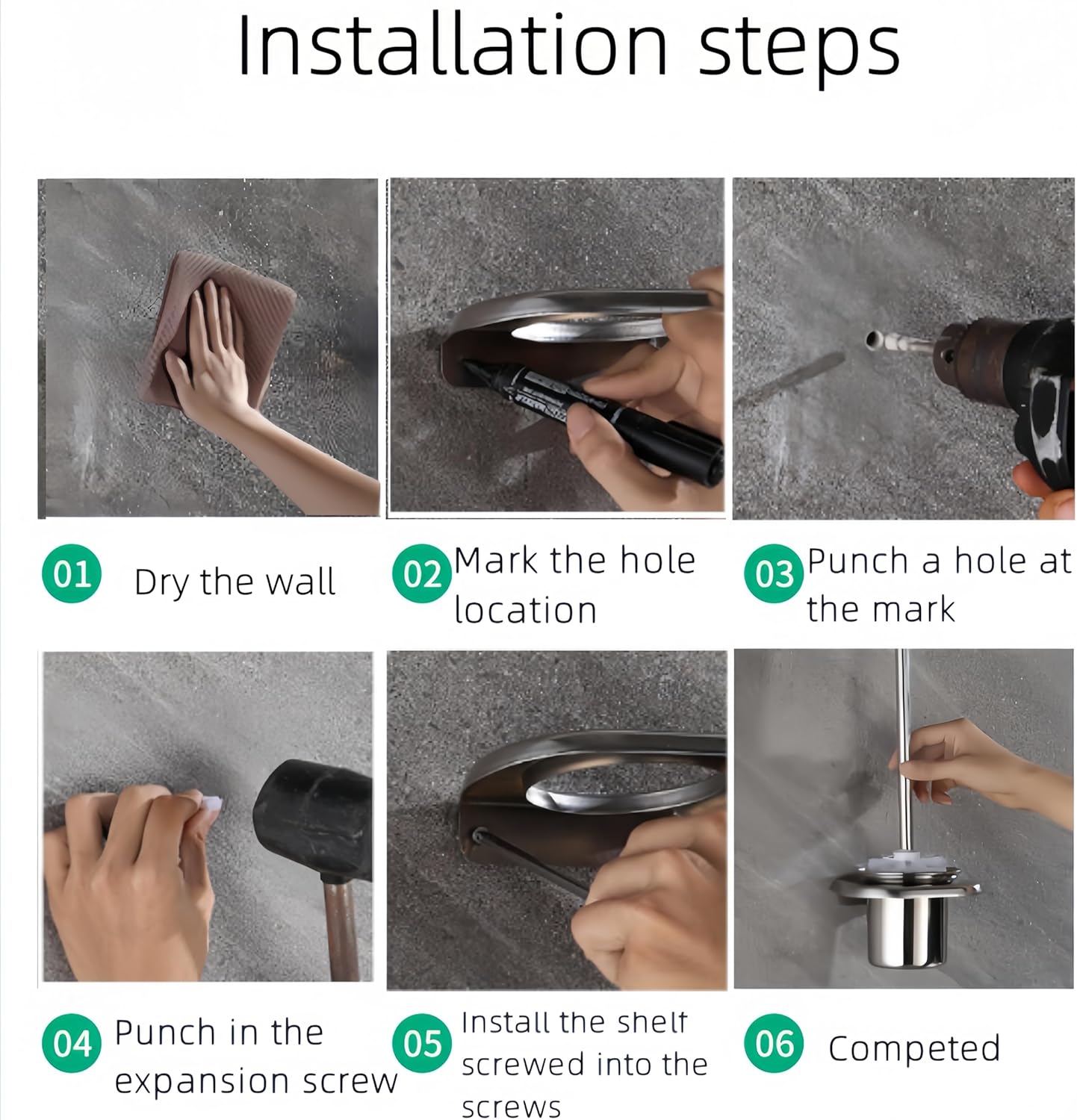 Installation steps

01 Dry the wall

02 Mark the hole location

03 Punch a hole at the mark

04 Punch in the expansion screw

05 Install the shelf screwed into the screws

06 Competed